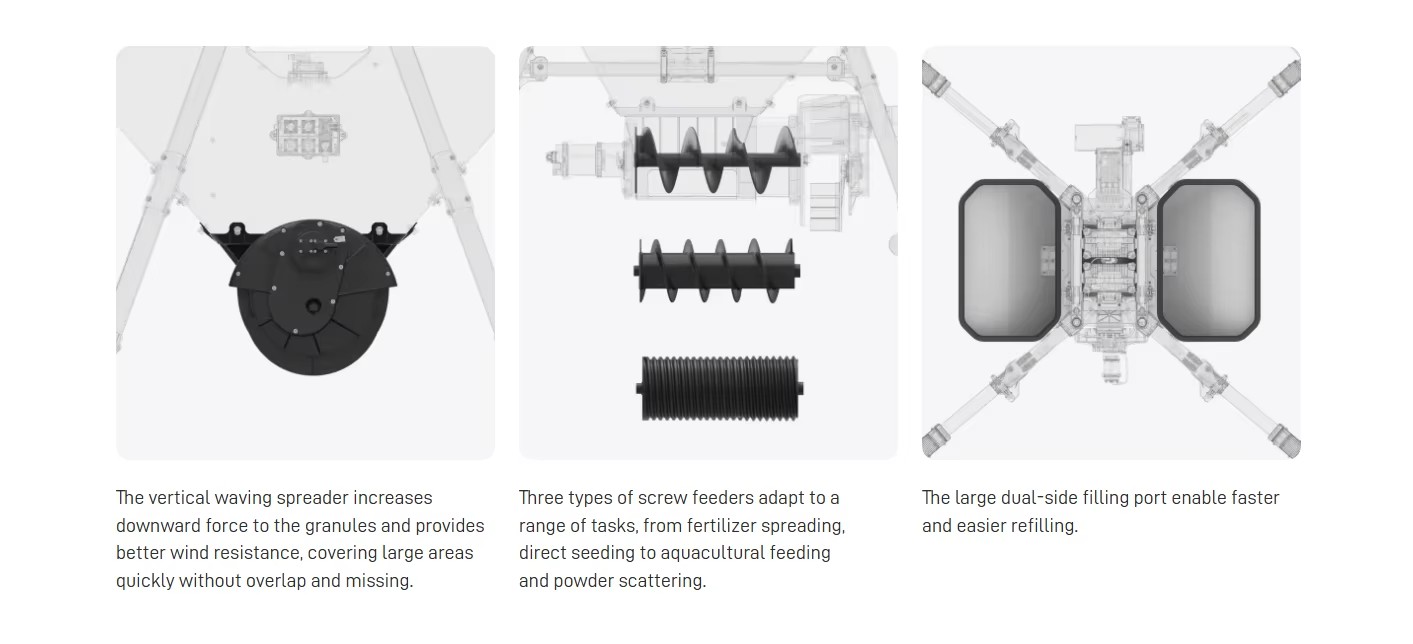 The vertical waving spreader increases downward force to the granules and provides better wind resistance, covering large areas quickly without overlap and missing.

Three types of screw feeders adapt to a range of tasks, from fertilizer spreading, direct seeding to aquacultural feeding and powder scattering.

The large dual-side filling port enable faster and easier refilling.